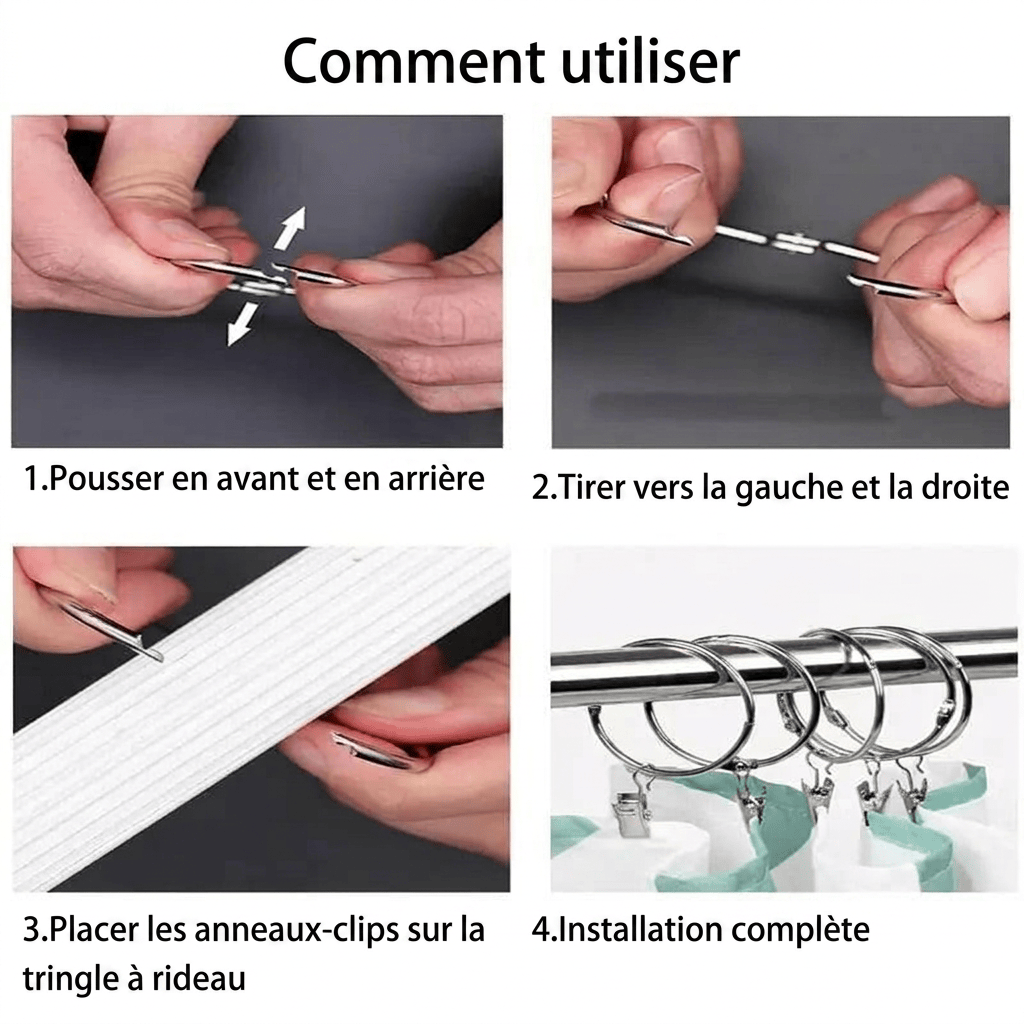 Comment utiliser

1.Pousser en avant et en arrière

2.Tirer vers la gauche et la droite

3.Placer les anneaux-clips sur la tringle à rideau

4.Installation complète