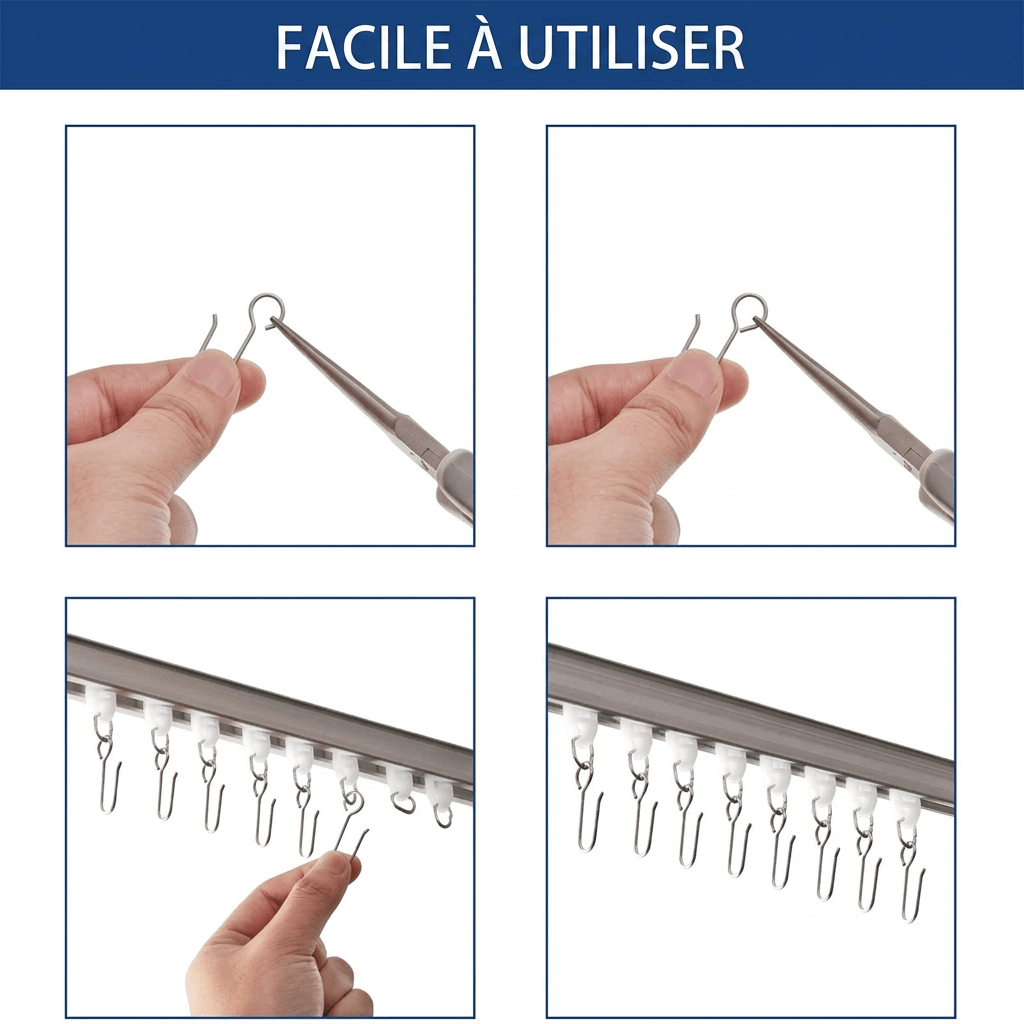 FACILE À UTILISER